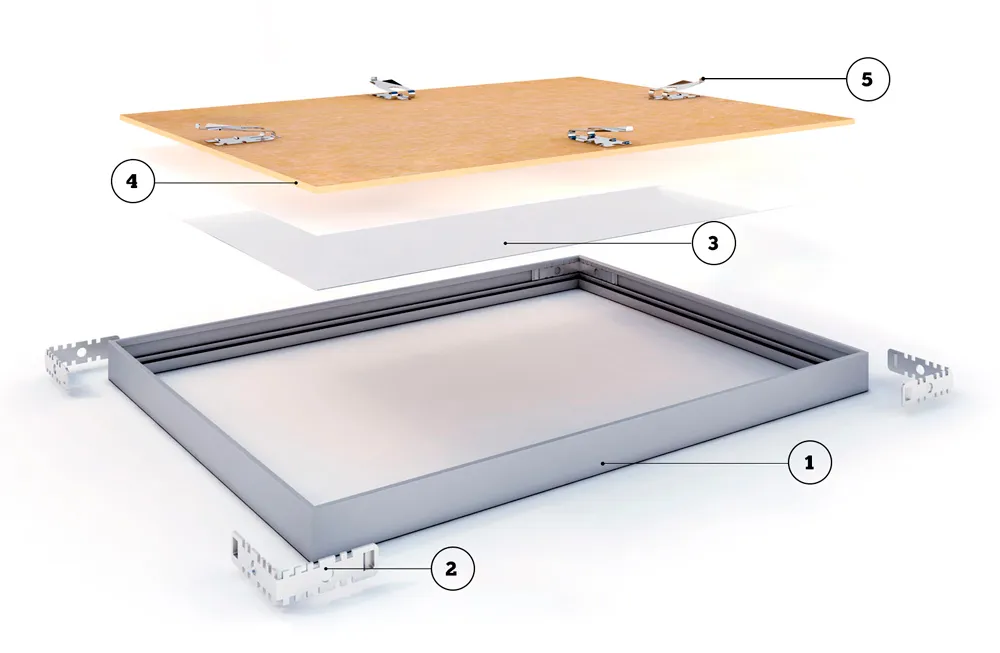 5
4
3
1
2